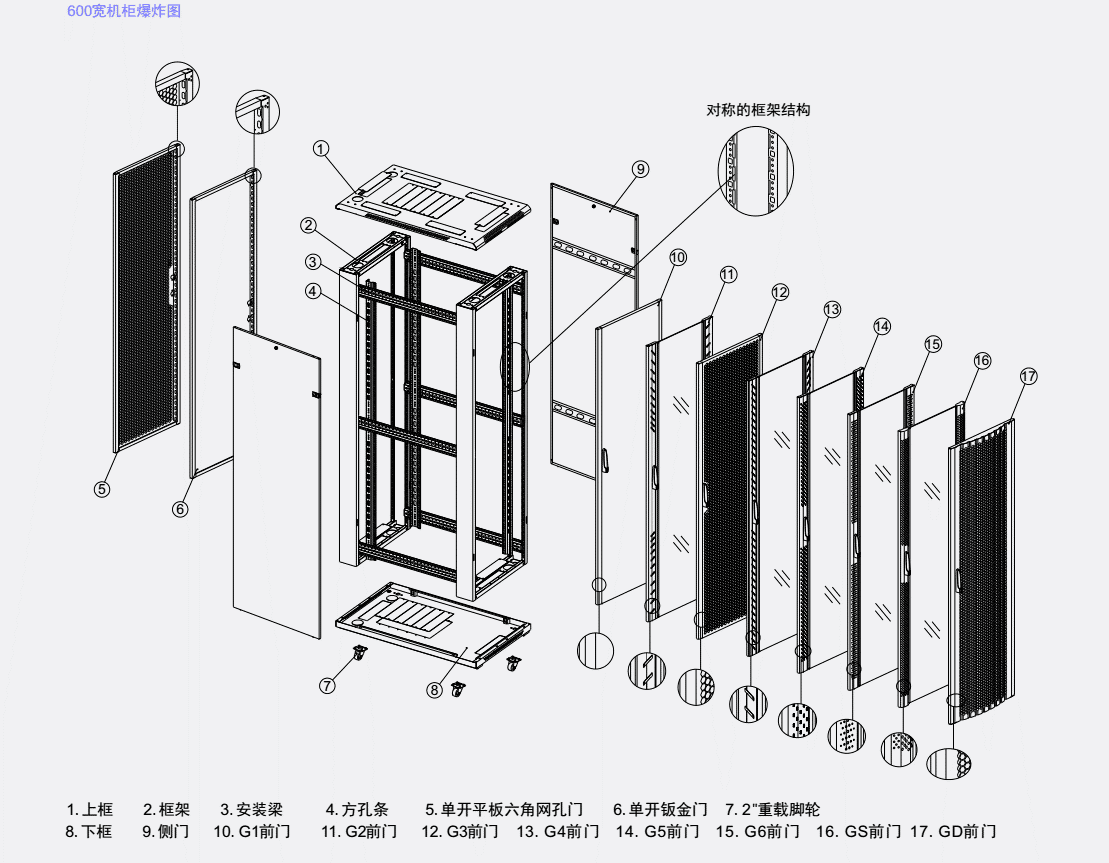 600宽机柜爆炸图

对称的框架结构

1 2 3 4 5 6 7 8 9 10 11 12 13 14 15 16 17

1. 上框 2. 框架 3. 安装梁 4. 方孔条 5. 单开平板六角网孔门 6. 单开钣金门 7. 2"重载脚轮
8. 下框 9. 侧门 10. G1前门 11. G2前门 12. G3前门 13. G4前门 14. G5前门 15. G6前门 16. GS前门 17. GD前门